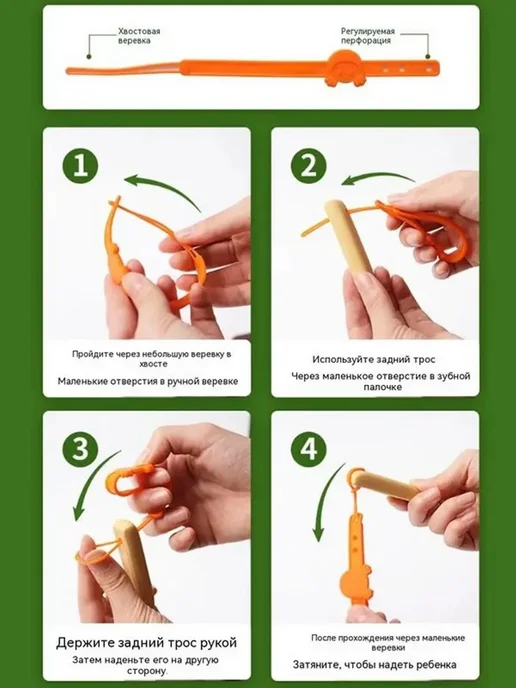 Хвостовая веревка

Регулируемая перфорация

1

Пройдите через небольшую веревку в хвосте

Маленькие отверстия в ручной веревке

2

Используйте задний трос

Через маленькое отверстие в зубной палочке

3

Держите задний трос рукой

Затем наденьте его на другую сторону.

4

После прохождения через маленькие веревки

Затяните, чтобы надеть ребенка