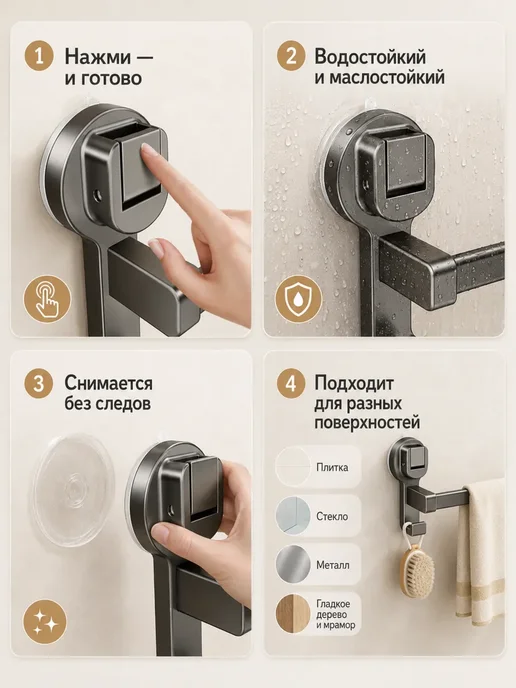 1 Нажми — и готово

2 Водостойкий и маслостойкий

3 Снимается без следов

4 Подходит для разных поверхностей

Плитка

Стекло

Металл

Гладкое дерево и мрамор