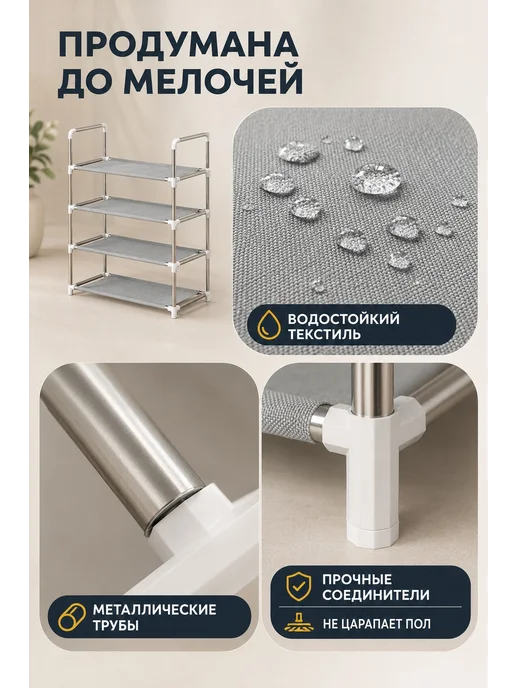 ПРОДУМАНА
ДО МЕЛОЧЕЙ

ВОДОСТОЙКИЙ
ТЕКСТИЛЬ

МЕТАЛЛИЧЕСКИЕ
ТРУБЫ

ПРОЧНЫЕ
СОЕДИНИТЕЛИ

НЕ ЦАРАПАЕТ ПОЛ