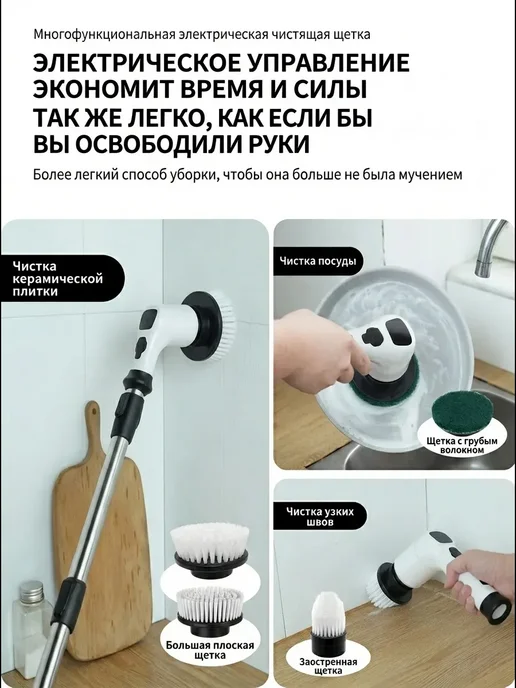 Многофункциональная электрическая чистящая щетка

ЭЛЕКТРИЧЕСКОЕ УПРАВЛЕНИЕ ЭКОНОМИТ ВРЕМЯ И СИЛЫ ТАК ЖЕ ЛЕГКО, КАК ЕСЛИ БЫ ВЫ ОСВОБОДИЛИ РУКИ

Более легкий способ уборки, чтобы она больше не была мучением

Чистка керамической плитки

Большая плоская щетка

Чистка посуды

Щетка с грубым волокном

Чистка узких швов

Заостренная щетка