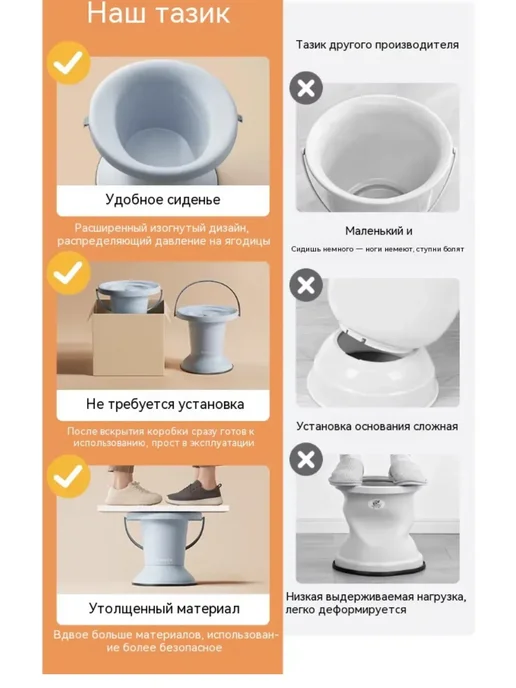 Наш тазик

Удобное сиденье

Расширенный изогнутый дизайн, распределяющий давление на ягодицы

Не требуется установка

После вскрытия коробки сразу готов к использованию, прост в эксплуатации

Утолщенный материал

Вдвое больше материалов, использование более безопасное

Тазик другого производителя

Маленький и

Сидишь немного — ноги немеют, ступни болят

Установка основания сложная

Низкая выдерживаемая нагрузка, легко деформируется