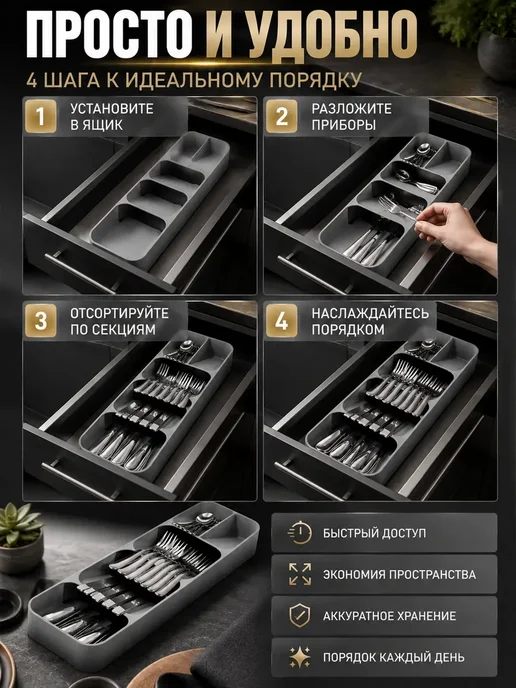 ПРОСТО И УДОБНО

4 ШАГА К ИДЕАЛЬНОМУ ПОРЯДКУ

1 УСТАНОВИТЕ В ЯЩИК

2 РАЗЛОЖИТЕ ПРИБОРЫ

3 ОТСОРТИРУЙТЕ ПО СЕКЦИЯМ

4 НАСЛАЖДАЙТЕСЬ ПОРЯДКОМ

БЫСТРЫЙ ДОСТУП

ЭКОНОМИЯ ПРОСТРАНСТВА

АККУРАТНОЕ ХРАНЕНИЕ

ПОРЯДОК КАЖДЫЙ ДЕНЬ