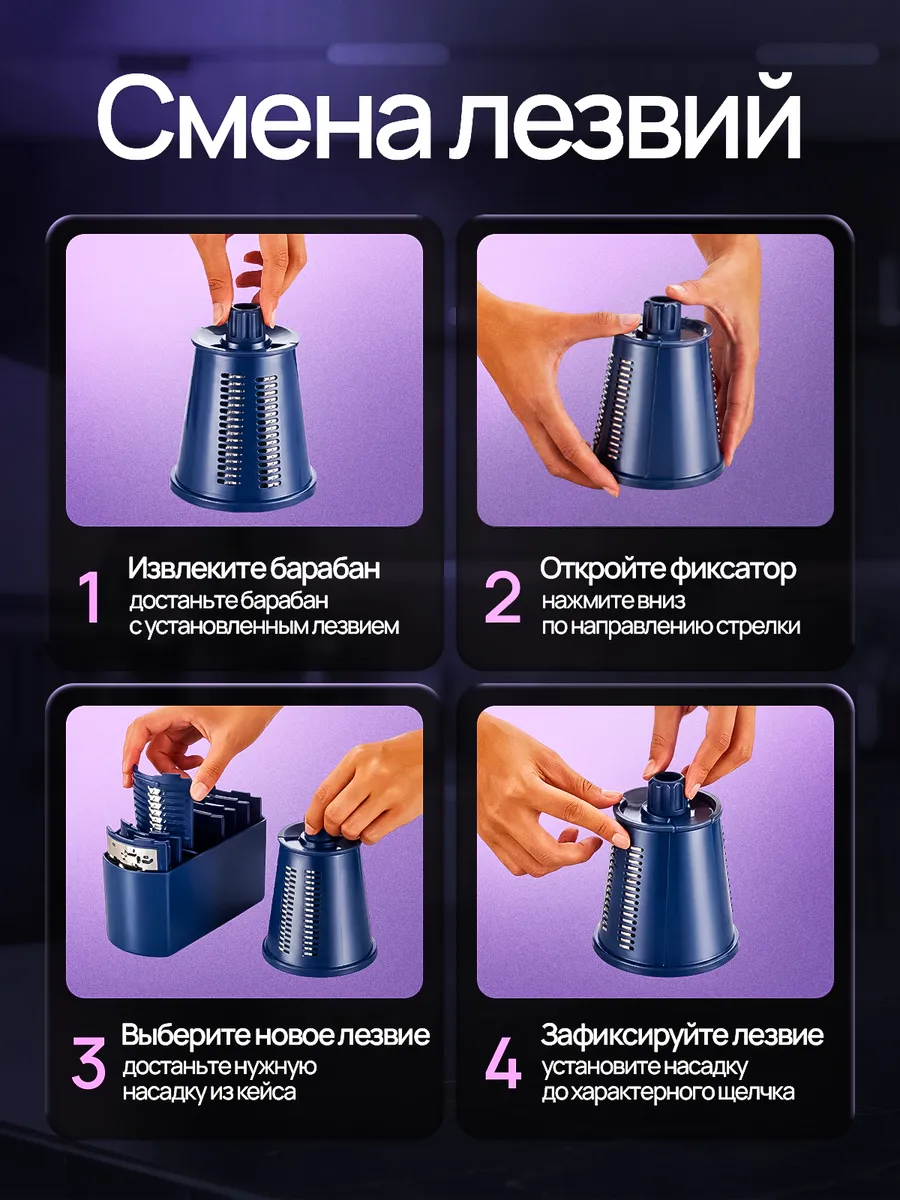 Смена лезвий

1 Извлеките барабан
достаньте барабан с установленным лезвием

2 Откройте фиксатор
нажмите вниз по направлению стрелки

3 Выберите новое лезвие
достаньте нужную насадку из кейса

4 Зафиксируйте лезвие
установите насадку до характерного щелчка