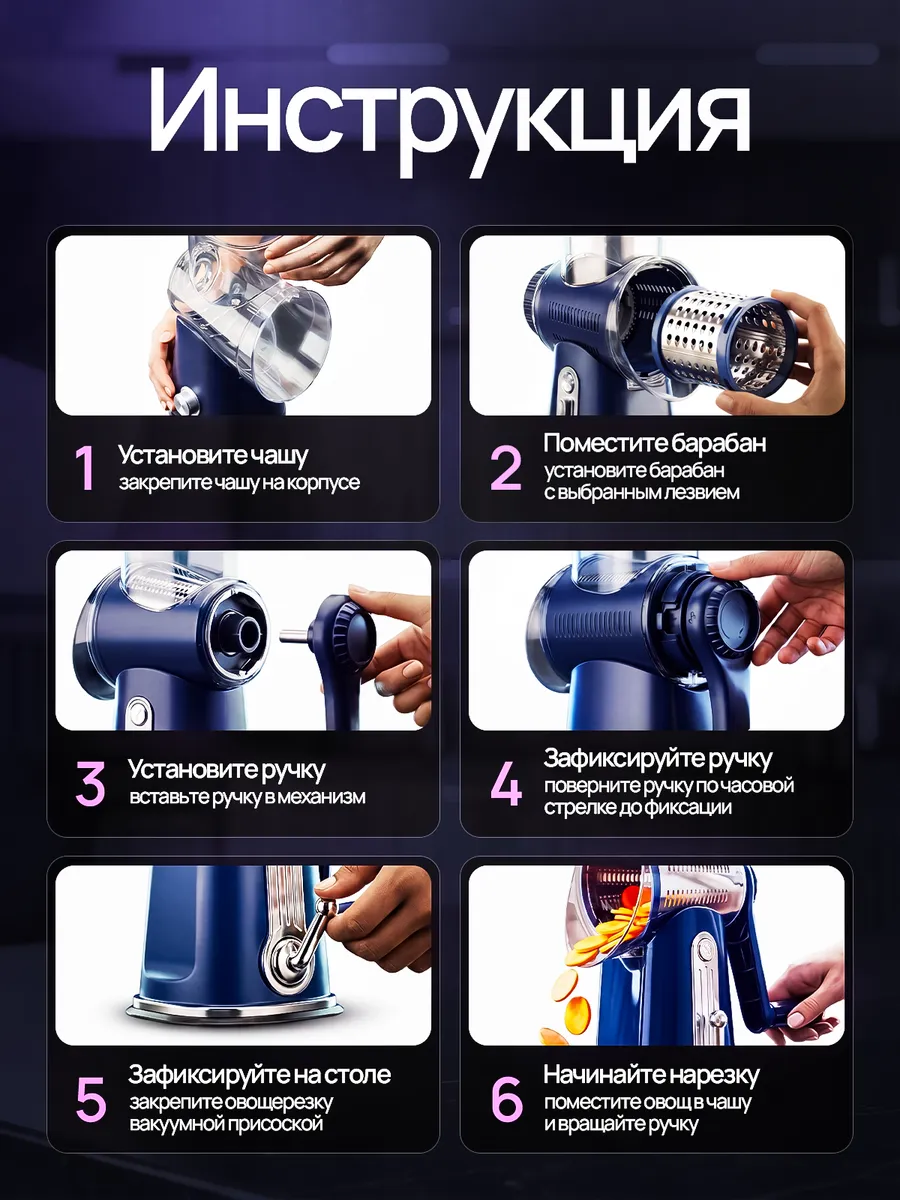 Инструкция

1 Установите чашу
закрепите чашу на корпусе

2 Поместите барабан
установите барабан с выбранным лезвием

3 Установите ручку
вставьте ручку в механизм

4 Зафиксируйте ручку
поверните ручку по часовой стрелке до фиксации

5 Зафиксируйте на столе
закрепите овощерезку вакуумной присоской

6 Начинайте нарезку
поместите овощ в чашу и вращайте ручку