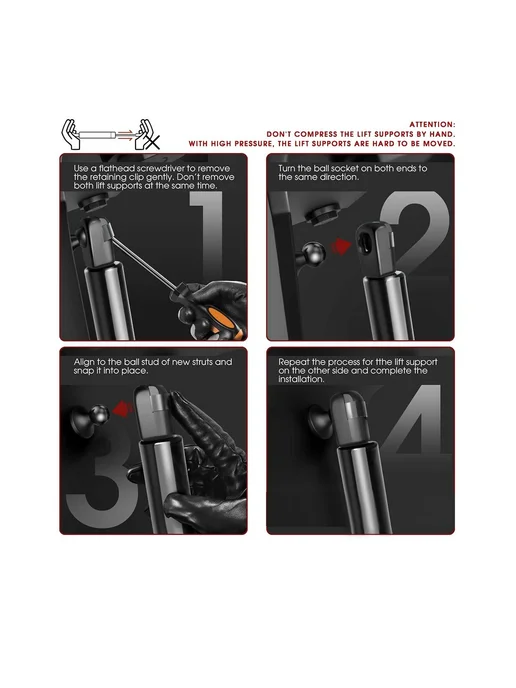 ATTENTION:
DON'T COMPRESS THE LIFT SUPPORTS BY HAND.
WITH HIGH PRESSURE, THE LIFT SUPPORTS ARE HARD TO BE MOVED.

Use a flathead screwdriver to remove the retaining clip gently. Don't remove both lift supports at the same time.

1

Turn the ball socket on both ends to the same direction.

2

Align to the ball stud of new struts and snap it into place.

3

Repeat the process for tthe lift support on the other side and complete the installation.

4