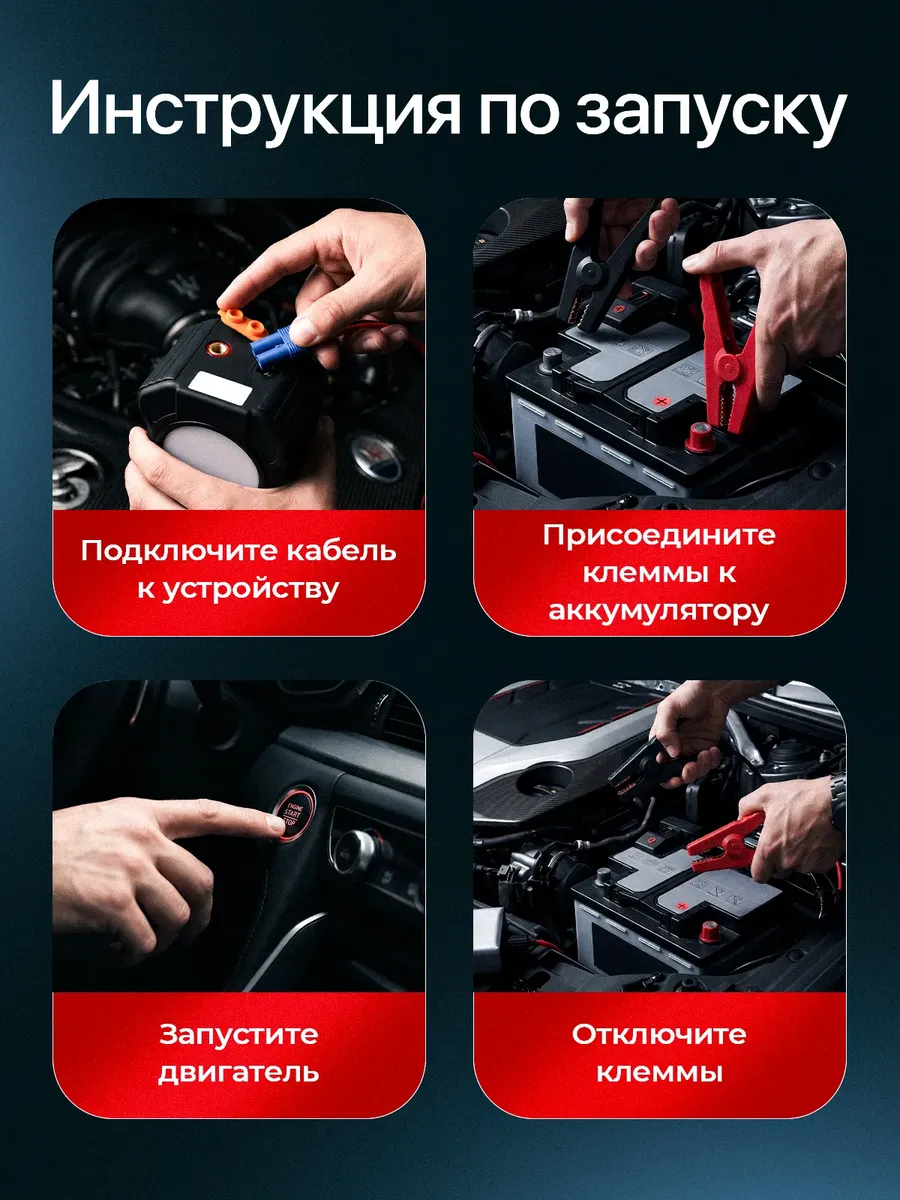 Инструкция по запуску

Подключите кабель к устройству

Присоедините клеммы к аккумулятору

ENGINE START STOP

Запустите двигатель

Отключите клеммы